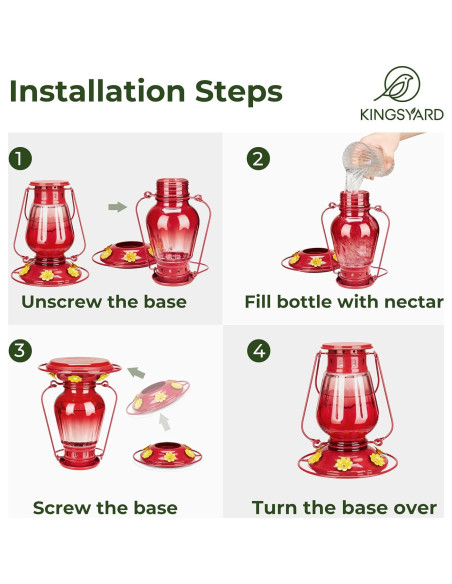 Installation Steps

KINGSYARD

1
Unscrew the base

2
Fill bottle with nectar

3
Screw the base

4
Turn the base over