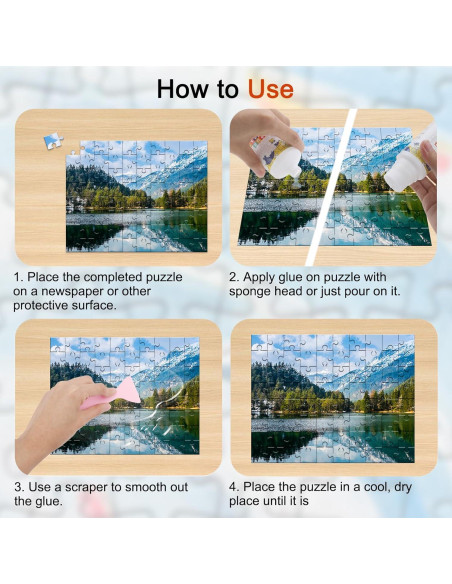 How to Use

1. Place the completed puzzle on a newspaper or other protective surface.

2. Apply glue on puzzle with sponge head or just pour on it.

3. Use a scraper to smooth out the glue.

4. Place the puzzle in a cool, dry place until it is