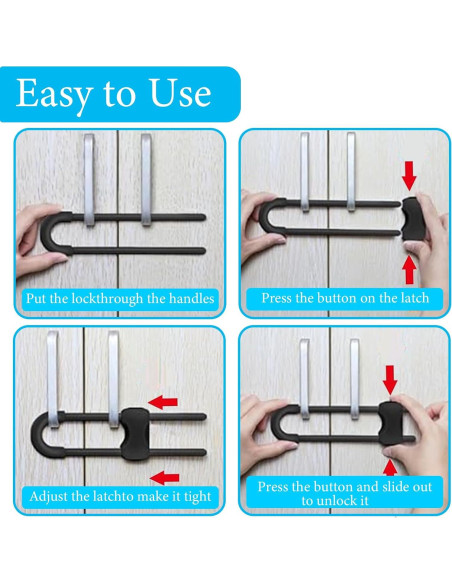 Easy to Use

Put the lockthrough the handles

Press the button on the latch

Adjust the latchto make it tight

Press the button and slide out to unlock it