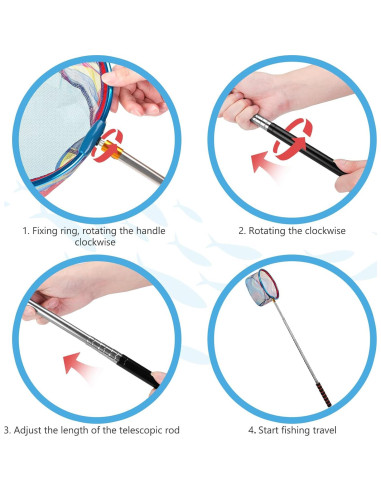 1. Fixing ring, rotating the handle clockwise

2. Rotating the clockwise

3. Adjust the length of the telescopic rod

4. Start fishing travel