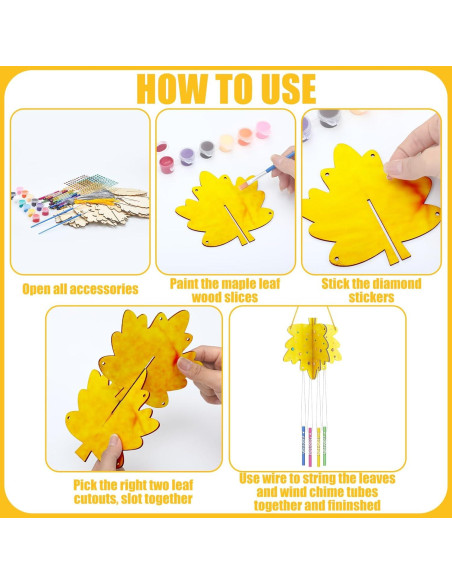 HOW TO USE

Open all accessories

Paint the maple leaf wood slices

Stick the diamond stickers

Pick the right two leaf cutouts, slot together

Use wire to string the leaves and wind chime tubes together and fininshed