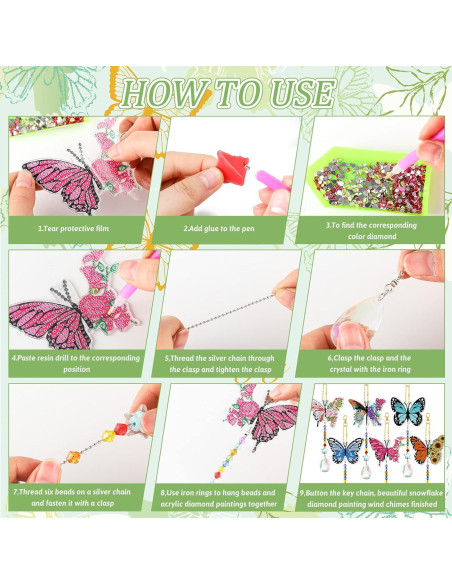 HOW TO USE

1.Tear protective film

2.Add glue to the pen

3.To find the corresponding color diamond

4.Paste resin drill to the corresponding position

5,Thread the silver chain through the clasp and tighten the clasp

6,Clasp the clasp and the crystal with the iron ring

7,Thread six beads on a silver chain and fasten it with a clasp

8,Use iron rings to hang beads and acrylic diamond paintings together

9,Button the key chain, beautiful snowflake diamond painting wind chimes finished