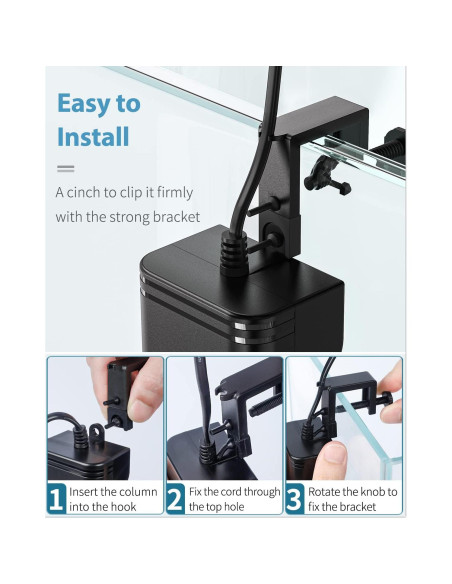 Easy to Install

A cinch to clip it firmly with the strong bracket

1 Insert the column into the hook

2 Fix the cord through the top hole

3 Rotate the knob to fix the bracket