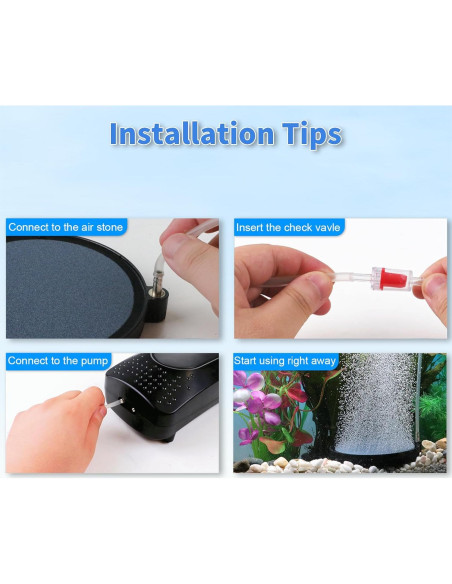 Installation Tips

Connect to the air stone

Insert the check vavle

Connect to the pump

Start using right away