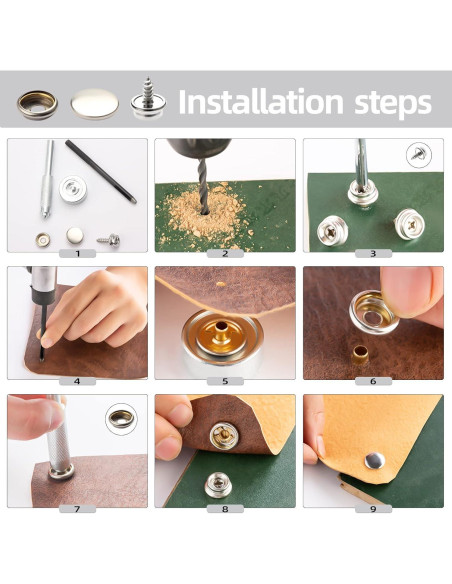 Installation steps

1

2

3

4

5

6

7

8

9