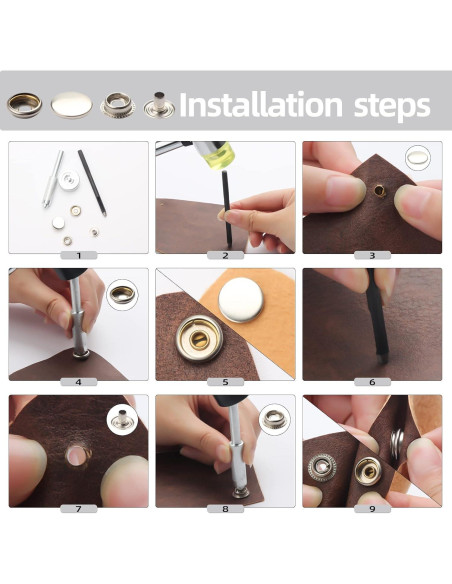 Installation steps

1

2

3

4

5

6

7

8

9