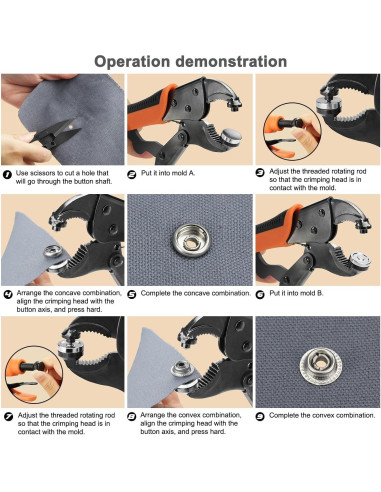 Operation demonstration

1 Use scissors to cut a hole that will go through the button shaft.

2 Put it into mold A.

3 Adjust the threaded rotating rod so that the crimping head is in contact with the mold.

4 Arrange the concave combination, align the crimping head with the button axis, and press hard.

5 Complete the concave combination.

6 Put it into mold B.

7 Adjust the threaded rotating rod so that the crimping head is in contact with the mold.

8 Arrange the convex combination, align the crimping head with the button axis, and press hard.

9 Complete the convex combination.