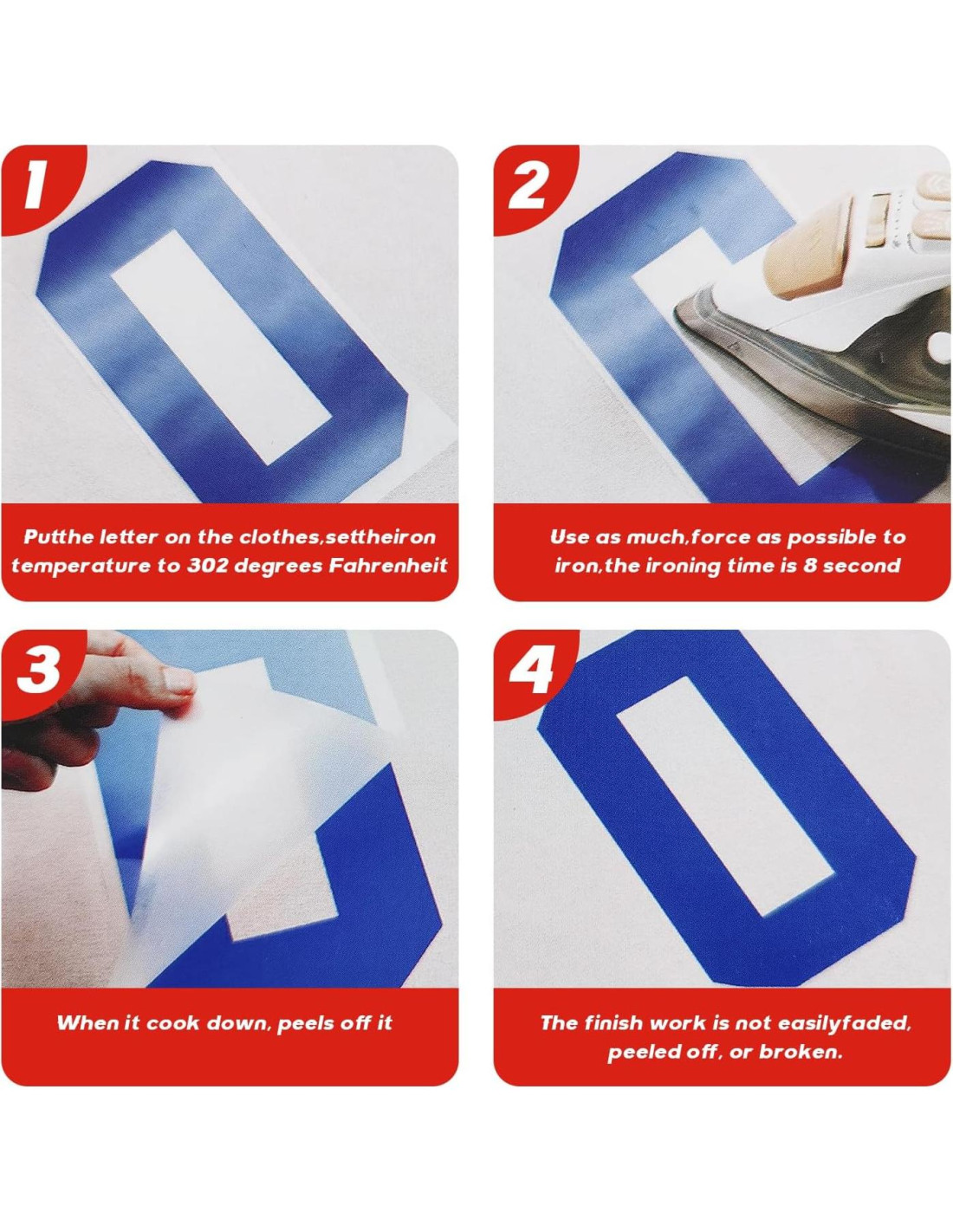 1

Putthe letter on the clothes,settheiron temperature to 302 degrees Fahrenheit

2

Use as much,force as possible to iron,the ironing time is 8 second

3

When it cook down, peels off it

4

The finish work is not easilyfaded, peeled off, or broken.