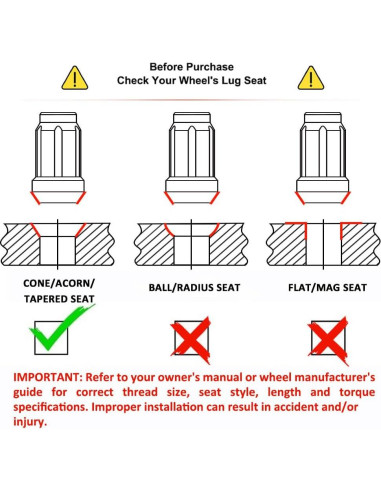 Before Purchase
Check Your Wheel's Lug Seat

CONE/ACORN/
TAPERED SEAT

BALL/RADIUS SEAT

FLAT/MAG SEAT

IMPORTANT: Refer to your owner's manual or wheel manufacturer's guide for correct thread size, seat style, length and torque specifications. Improper installation can result in accident and/or injury.