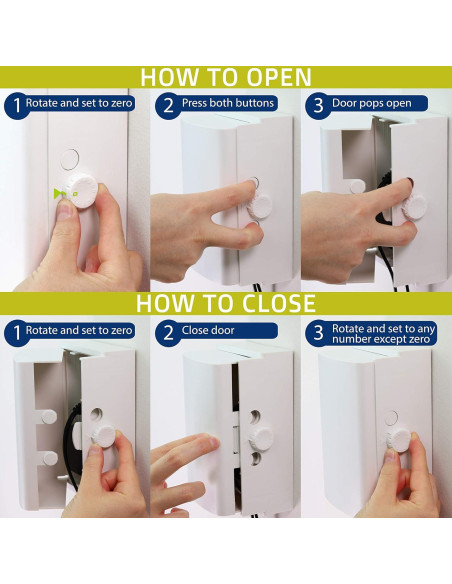 HOW TO OPEN

1 Rotate and set to zero

2 Press both buttons

3 Door pops open

HOW TO CLOSE

1 Rotate and set to zero

2 Close door

3 Rotate and set to any number except zero