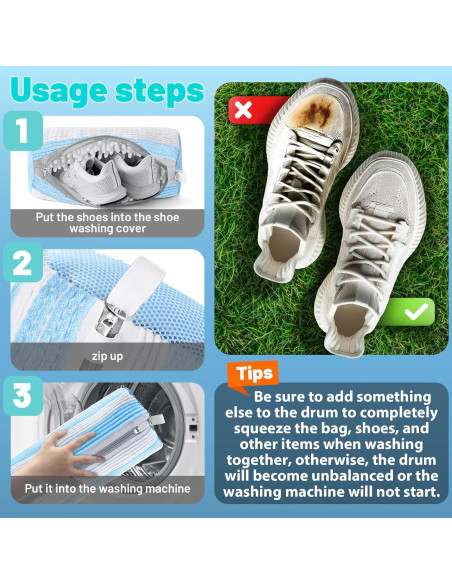 Usage steps

1

Put the shoes into the shoe washing cover

2

zip up

3

Put it into the washing machine

Tips

Be sure to add something else to the drum to completely squeeze the bag, shoes, and other items when washing together, otherwise, the drum will become unbalanced or the washing machine will not start.