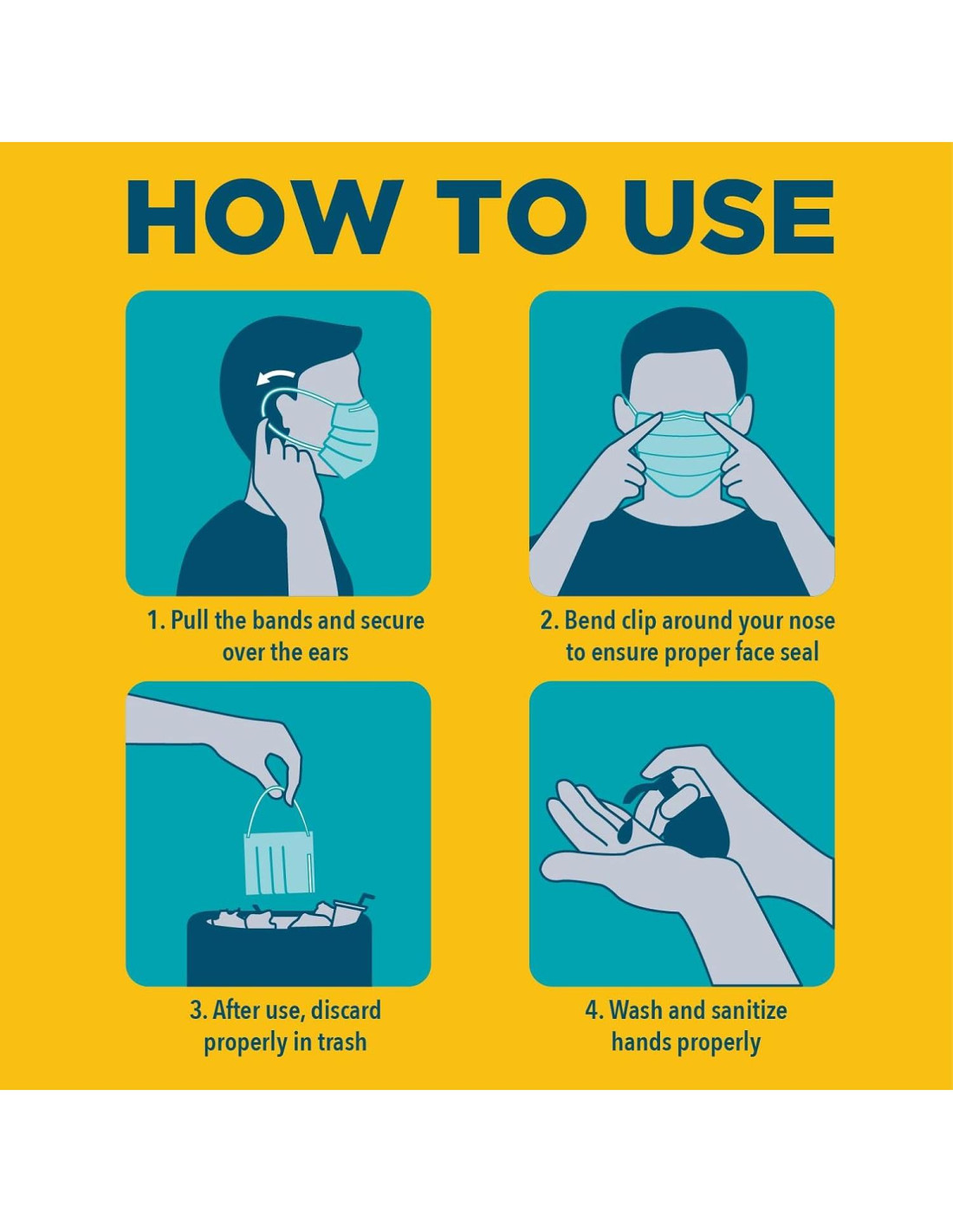 HOW TO USE

1. Pull the bands and secure over the ears

2. Bend clip around your nose to ensure proper face seal

3. After use, discard properly in trash

4. Wash and sanitize hands properly