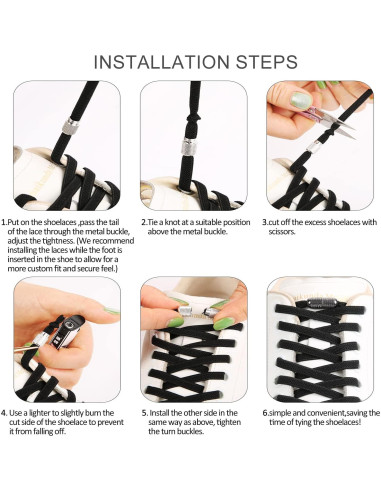 INSTALLATION STEPS

1.Put on the shoelaces ,pass the tail of the lace through the metal buckle, adjust the tightness. (We recommend installing the laces while the foot is inserted in the shoe to allow for a more custom fit and secure feel.)

2.Tie a knot at a suitable position above the metal buckle.

3.cut off the excess shoelaces with scissors.

4. Use a lighter to slightly burn the cut side of the shoelace to prevent it from falling off.

5. Install the other side in the same way as above, tighten the turn buckles.

6.simple and convenient,saving the time of tying the shoelaces!