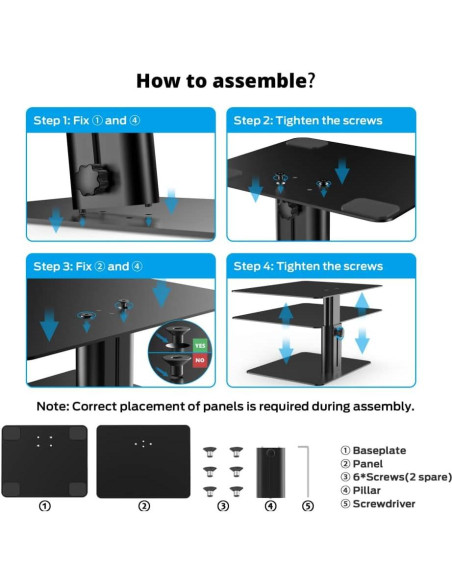 How to assemble?

Step 1: Fix ① and ④

Step 2: Tighten the screws

Step 3: Fix ② and ④

YES

NO

Step 4: Tighten the screws

Note: Correct placement of panels is required during assembly.

①

②

③

④

⑤

① Baseplate
② Panel
③ 6*Screws(2 spare)
④ Pillar
⑤ Screwdriver