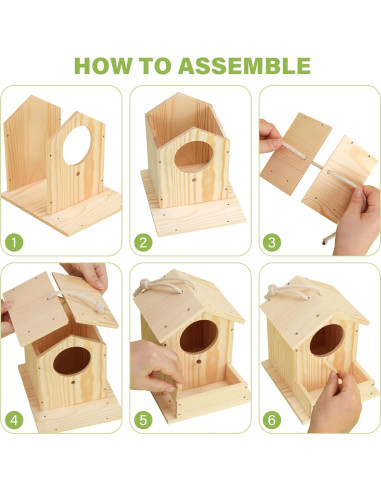 HOW TO ASSEMBLE

1

2

3

4

5

6