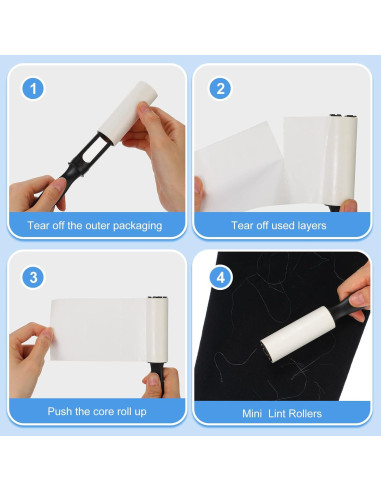 1

Tear off the outer packaging

2

Tear off used layers

3

Push the core roll up

4

Mini Lint Rollers