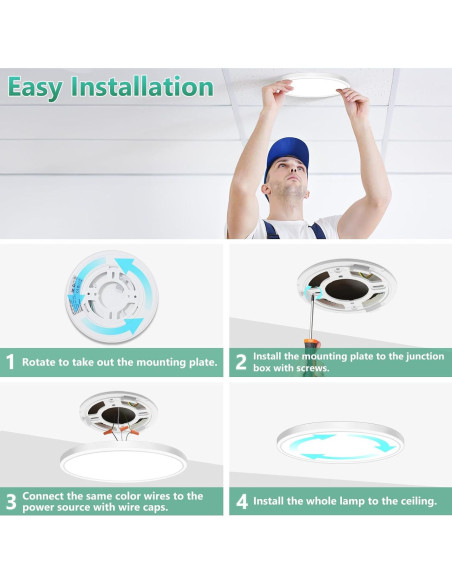 Easy Installation

1 Rotate to take out the mounting plate.

2 Install the mounting plate to the junction box with screws.

3 Connect the same color wires to the power source with wire caps.

4 Install the whole lamp to the ceiling.