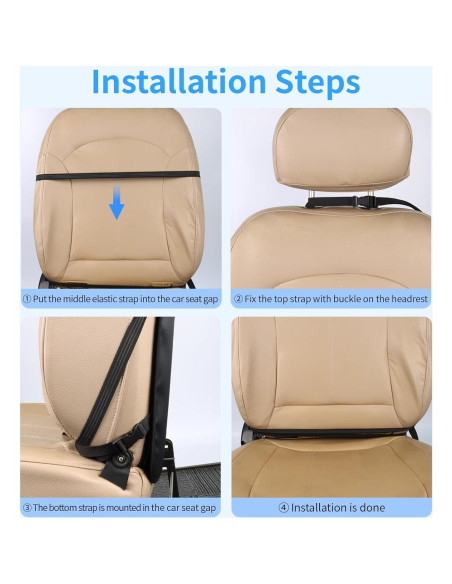 Installation Steps

① Put the middle elastic strap into the car seat gap

② Fix the top strap with buckle on the headrest

③ The bottom strap is mounted in the car seat gap

④ Installation is done