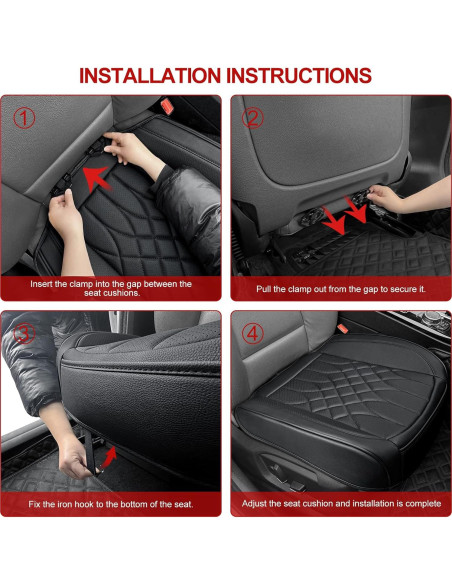 INSTALLATION INSTRUCTIONS

①

Insert the clamp into the gap between the seat cushions.

②

Pull the clamp out from the gap to secure it.

③

Fix the iron hook to the bottom of the seat.

④

Adjust the seat cushion and installation is complete