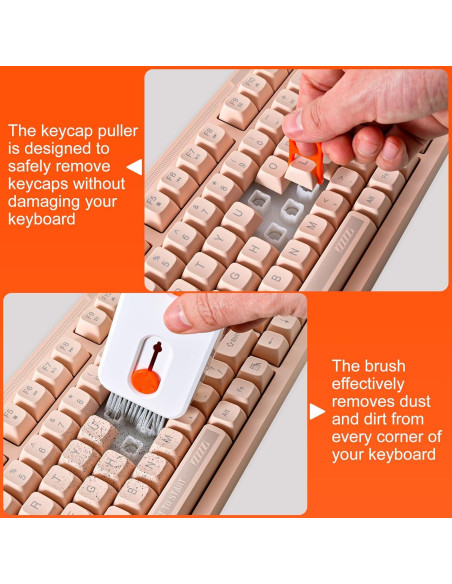 The keycap puller is designed to safely remove keycaps without damaging your keyboard

The brush effectively removes dust and dirt from every corner of your keyboard