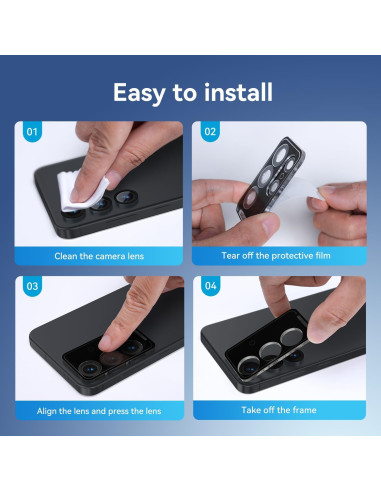 Easy to install

01

Clean the camera lens

02

Tear off the protective film

03

Align the lens and press the lens

04

Take off the frame