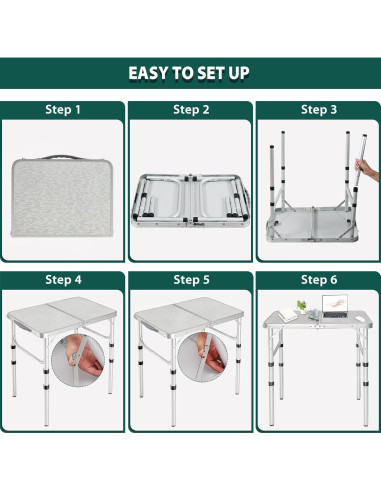 EASY TO SET UP

Step 1

Step 2

Step 3

Step 4

Step 5

Step 6