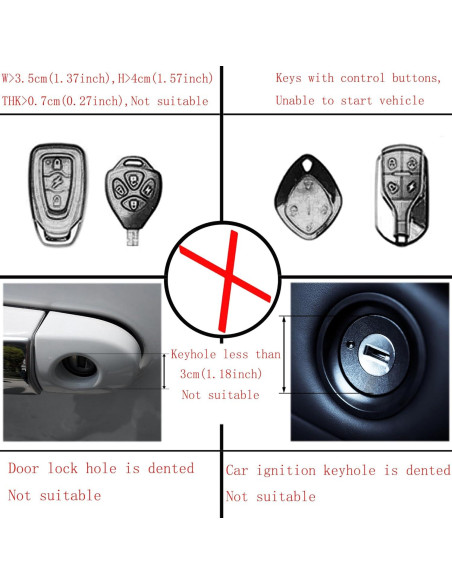 W>3.5cm(1.37inch),H>4cm(1.57inch)
THK>0.7cm(0.27inch),Not suitable

Keys with control buttons,
Unable to start vehicle

Keyhole less than
3cm(1.18inch)
Not suitable

Door lock hole is dented
Not suitable

Car ignition keyhole is dented
Not suitable