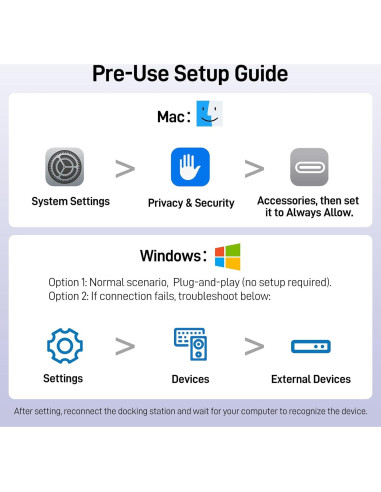 Pre-Use Setup Guide

Mac:

System Settings > Privacy & Security > Accessories, then set it to Always Allow.

Windows:

Option 1: Normal scenario, Plug-and-play (no setup required).
Option 2: If connection fails, troubleshoot below:

Settings > Devices > External Devices

After setting, reconnect the docking station and wait for your computer to recognize the device.