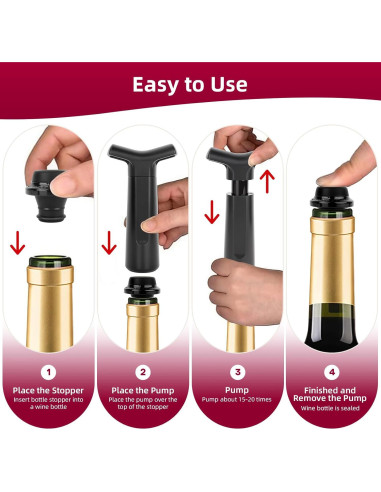 Easy to Use

1

Place the Stopper

Insert bottle stopper into a wine bottle

2

Place the Pump

Place the pump over the top of the stopper

3

Pump

Pump about 15-20 times

4

Finished and Remove the Pump

Wine bottle is sealed