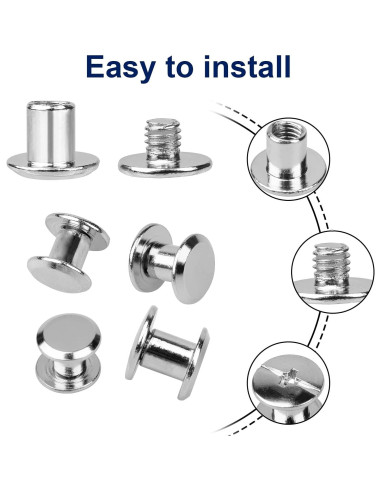 Easy to install