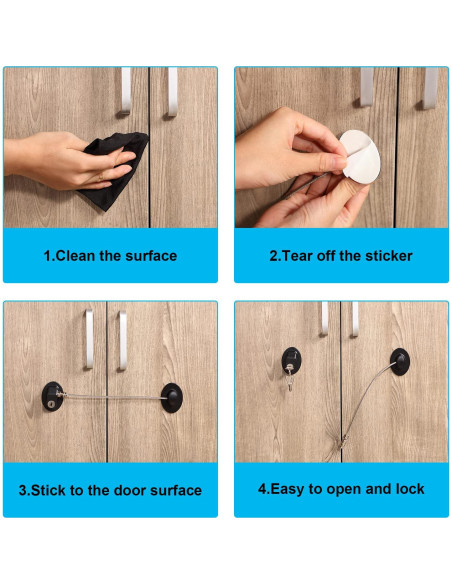 1.Clean the surface

2.Tear off the sticker

3.Stick to the door surface

4.Easy to open and lock