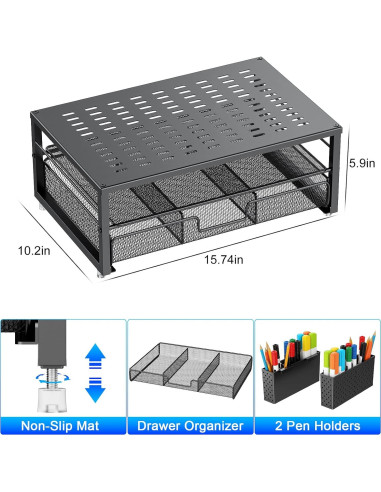 5.9in

10.2in

15.74in

Non-Slip Mat

Drawer Organizer

2 Pen Holders