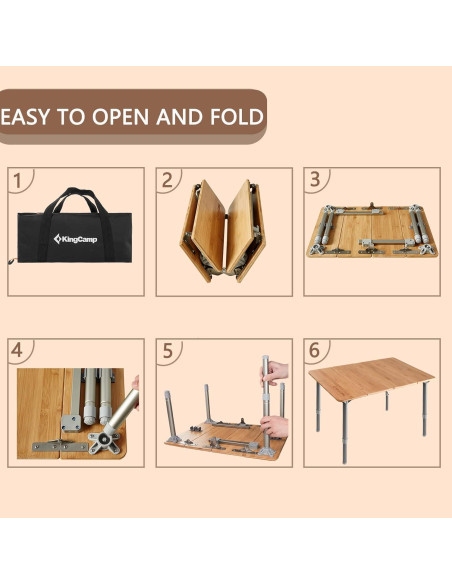 EASY TO OPEN AND FOLD

1

KingCamp

2

3

4

5

6