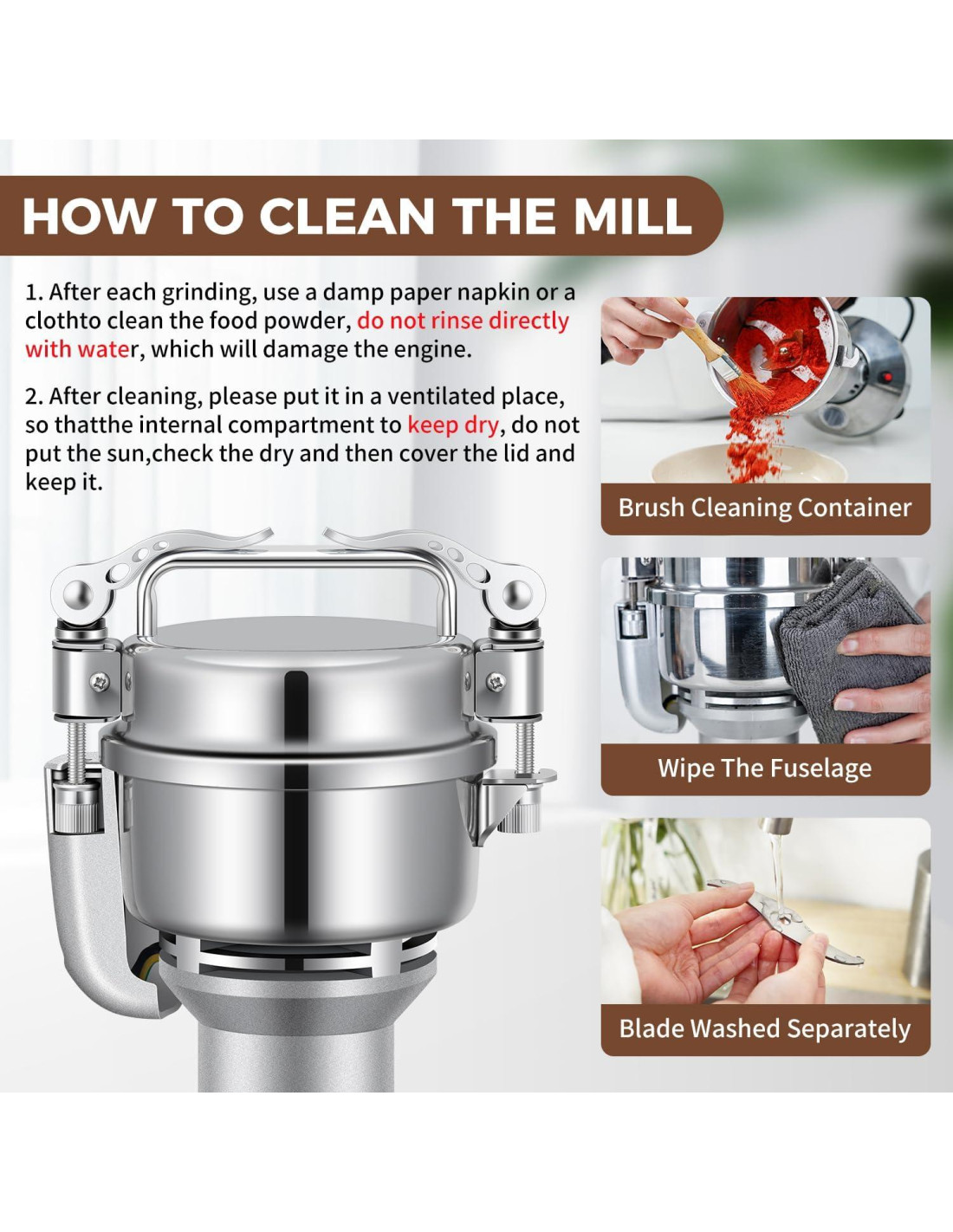 HOW TO CLEAN THE MILL

1. After each grinding, use a damp paper napkin or a clothto clean the food powder, do not rinse directly with water, which will damage the engine.

2. After cleaning, please put it in a ventilated place, so thatthe internal compartment to keep dry, do not put the sun,check the dry and then cover the lid and keep it.

Brush Cleaning Container

Wipe The Fuselage

Blade Washed Separately