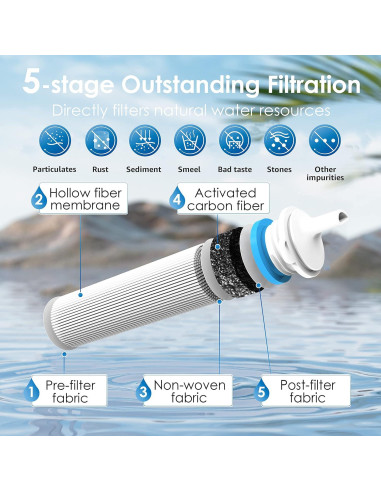 5-stage Outstanding Filtration

Directly filters natural water resources

Particulates Rust Sediment Smeel Bad taste Stones Other impurities

2 Hollow fiber membrane

4 Activated carbon fiber

1 Pre-filter fabric

3 Non-woven fabric

5 Post-filter fabric