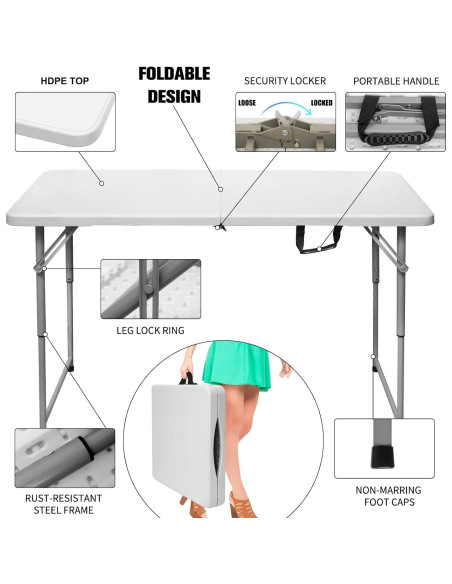 HDPE TOP

FOLDABLE DESIGN

SECURITY LOCKER

LOOSE

LOCKED

PORTABLE HANDLE

LEG LOCK RING

RUST-RESISTANT STEEL FRAME

NON-MARRING FOOT CAPS