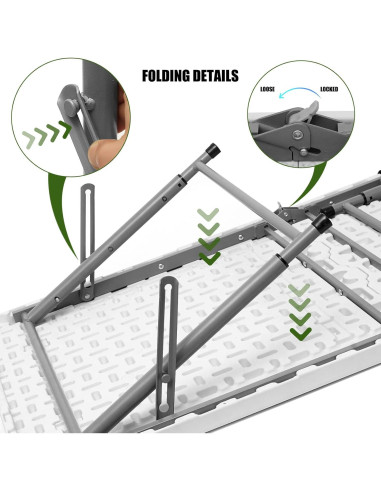 FOLDING DETAILS

LOOSE

LOCKED