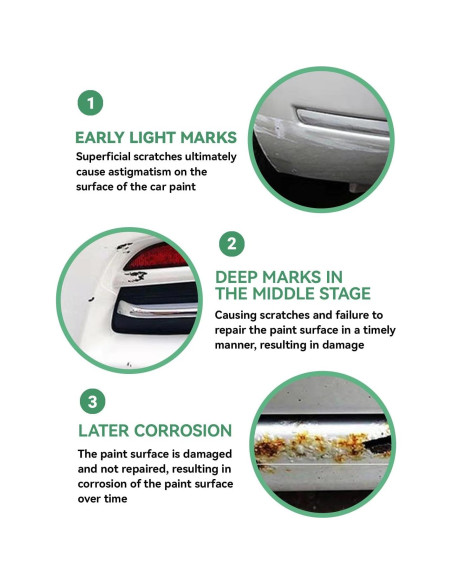 1

EARLY LIGHT MARKS

Superficial scratches ultimately cause astigmatism on the surface of the car paint

2

DEEP MARKS IN THE MIDDLE STAGE

Causing scratches and failure to repair the paint surface in a timely manner, resulting in damage

3

LATER CORROSION

The paint surface is damaged and not repaired, resulting in corrosion of the paint surface over time