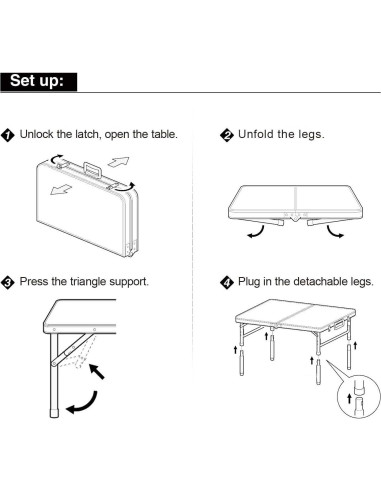 Set up:

1 Unlock the latch, open the table.

2 Unfold the legs.

3 Press the triangle support.

4 Plug in the detachable legs.