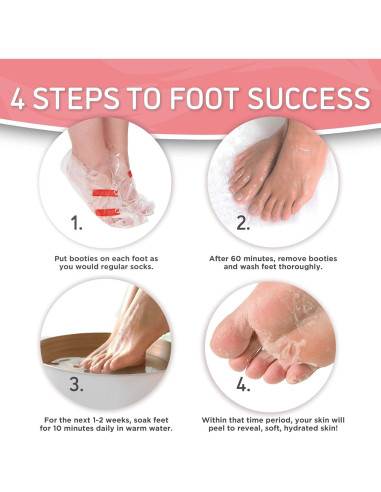 4 STEPS TO FOOT SUCCESS

1.

Put booties on each foot as you would regular socks.

2.

After 60 minutes, remove booties and wash feet thoroughly.

3.

For the next 1-2 weeks, soak feet for 10 minutes daily in warm water.

4.

Within that time period, your skin will peel to reveal, soft, hydrated skin!