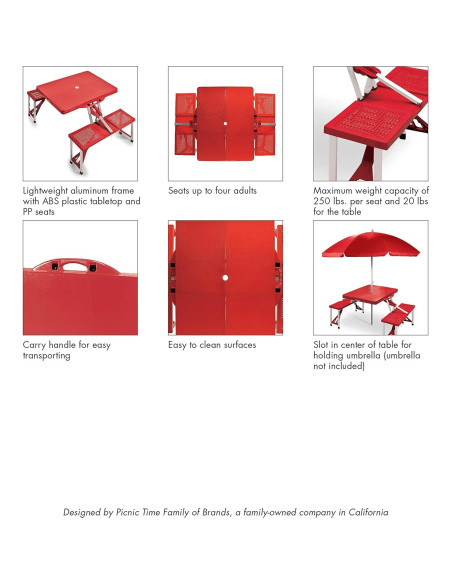 Lightweight aluminum frame with ABS plastic tabletop and PP seats

Seats up to four adults

Maximum weight capacity of 250 lbs. per seat and 20 lbs for the table

Carry handle for easy transporting

Easy to clean surfaces

Slot in center of table for holding umbrella (umbrella not included)

Designed by Picnic Time Family of Brands, a family-owned company in California