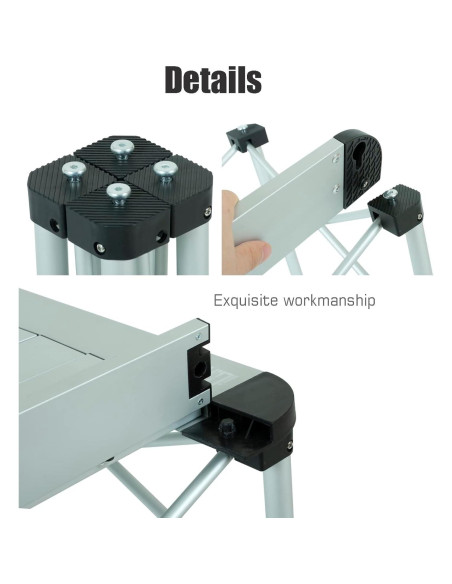 Details

Exquisite workmanship