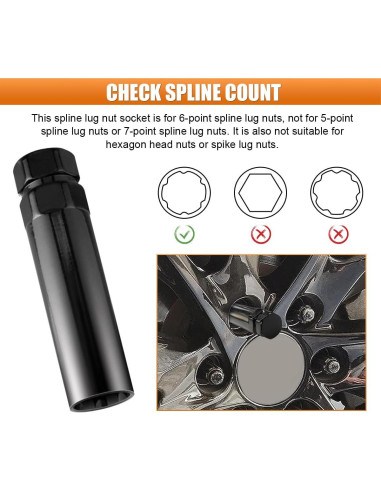 CHECK SPLINE COUNT

This spline lug nut socket is for 6-point spline lug nuts, not for 5-point spline lug nuts or 7-point spline lug nuts. It is also not suitable for hexagon head nuts or spike lug nuts.