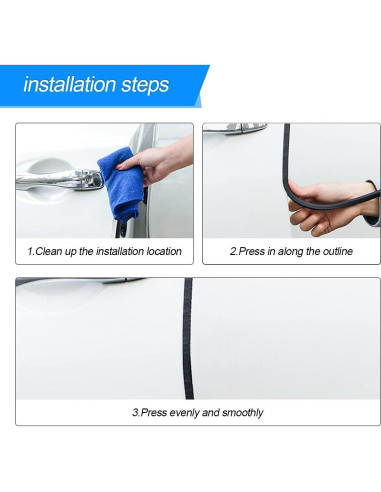 installation steps

1.Clean up the installation location

2.Press in along the outline

3.Press evenly and smoothly