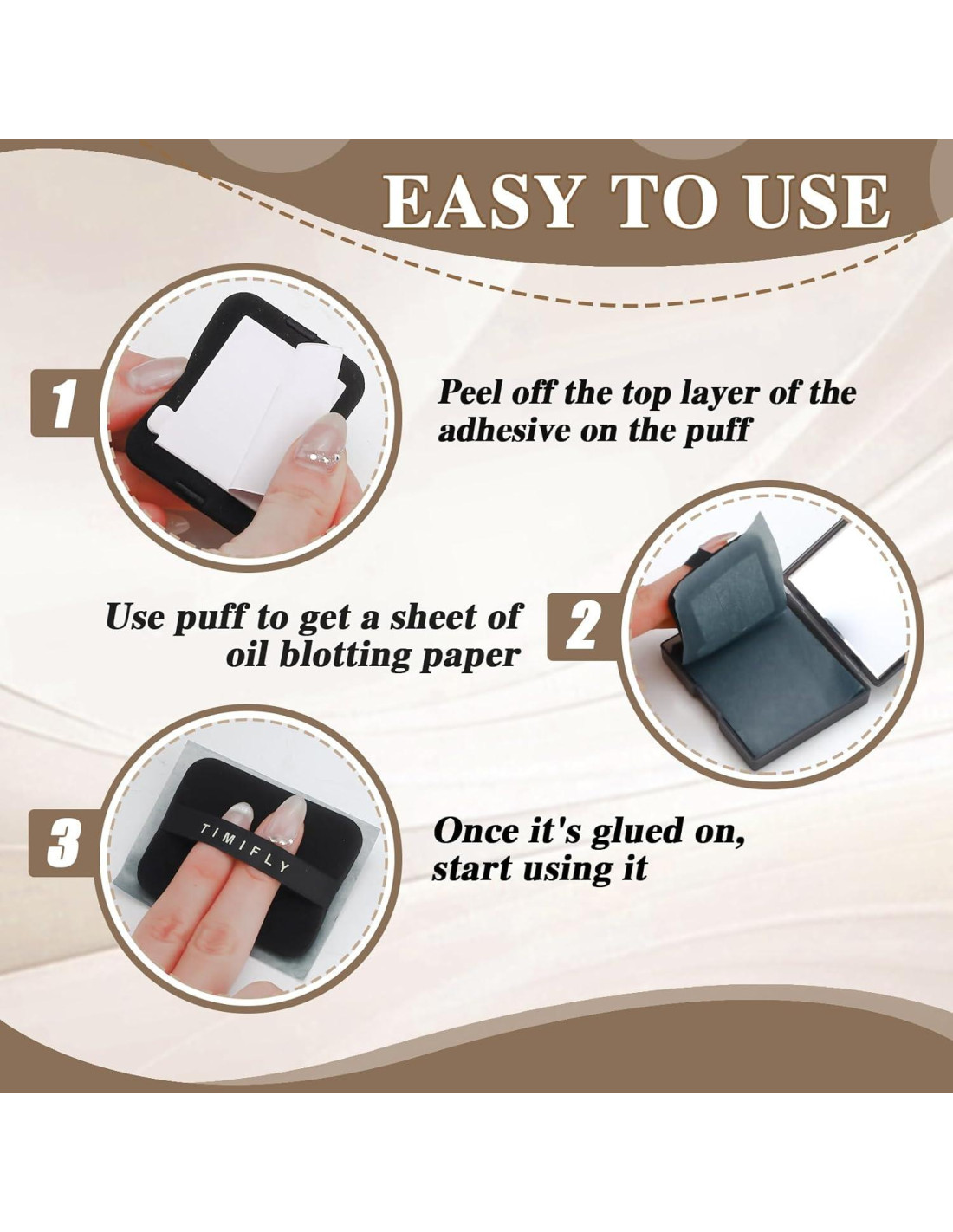 EASY TO USE

1

Peel off the top layer of the adhesive on the puff

Use puff to get a sheet of oil blotting paper

2

3

TIMIFLY

Once it's glued on, start using it