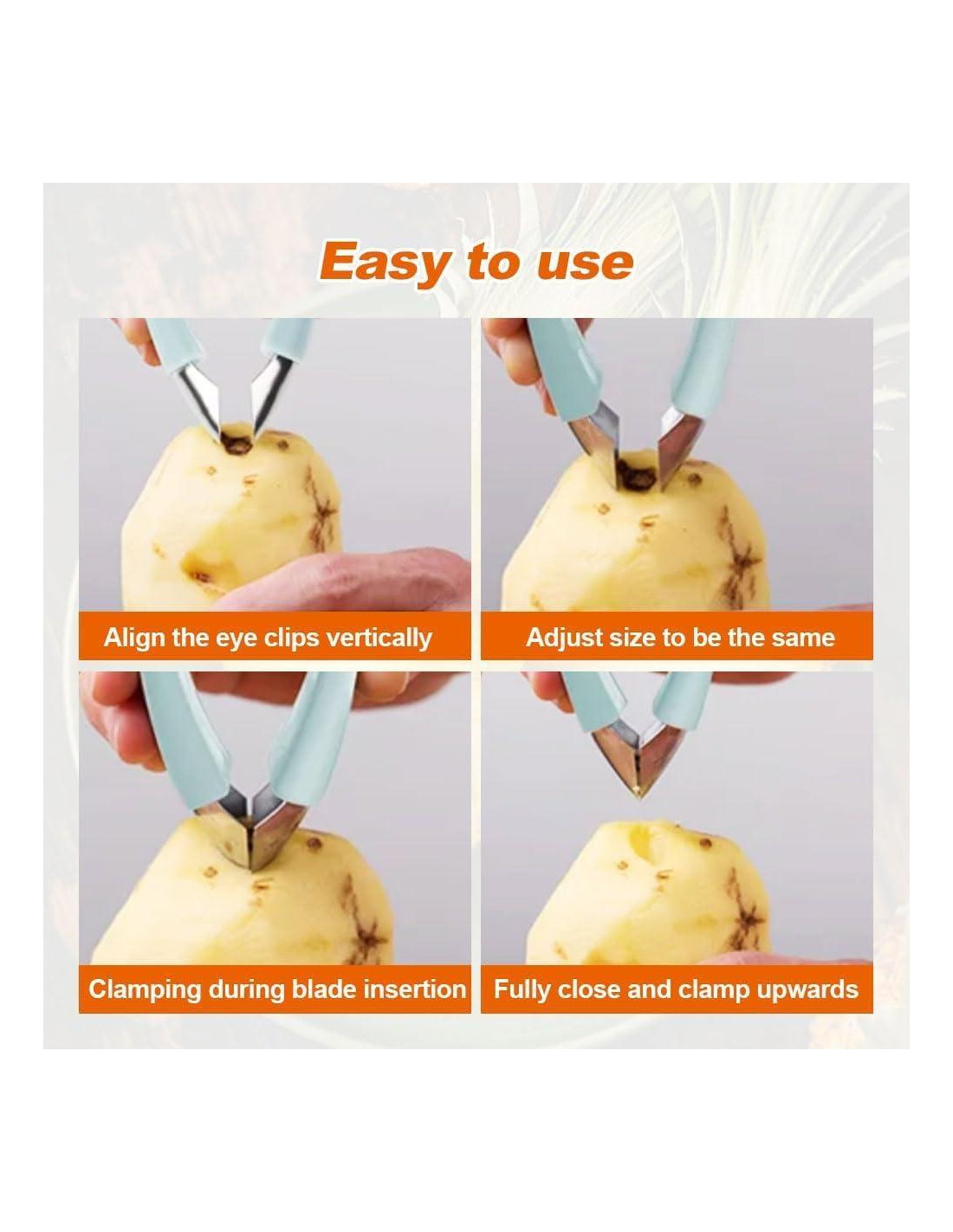 Easy to use

Align the eye clips vertically

Adjust size to be the same

Clamping during blade insertion

Fully close and clamp upwards