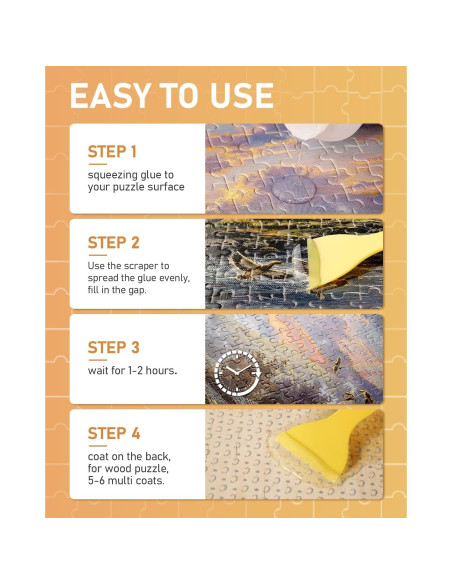 EASY TO USE

STEP 1

squeezing glue to your puzzle surface

STEP 2

Use the scraper to spread the glue evenly, fill in the gap.

STEP 3

wait for 1-2 hours.

STEP 4

coat on the back, for wood puzzle, 5-6 multi coats.