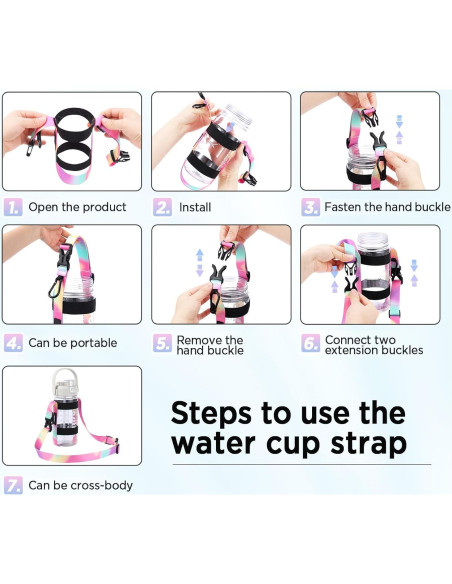 1. Open the product

2. Install

3. Fasten the hand buckle

4. Can be portable

5. Remove the hand buckle

6. Connect two extension buckles

7. Can be cross-body

Steps to use the water cup strap