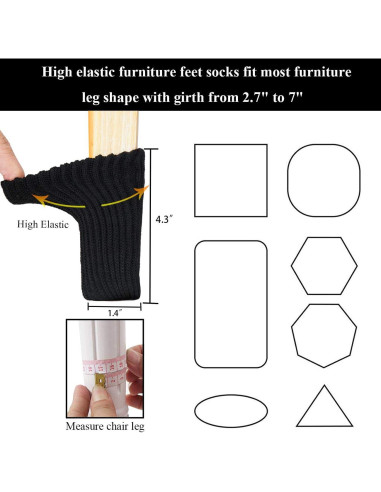 High elastic furniture feet socks fit most furniture leg shape with girth from 2.7" to 7"

High Elastic

4.3″

1.4″

Measure chair leg