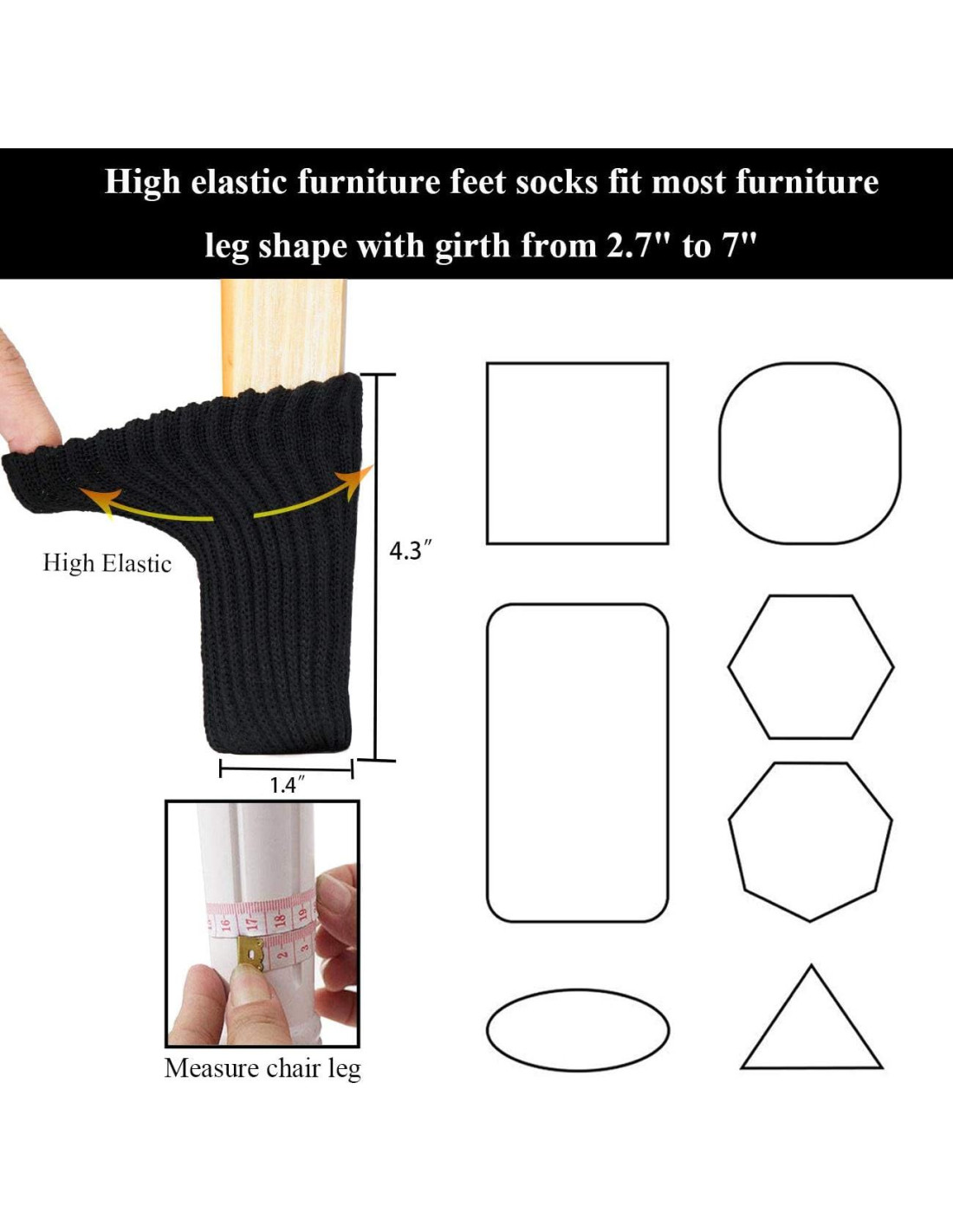 High elastic furniture feet socks fit most furniture leg shape with girth from 2.7" to 7"

High Elastic

4.3″

1.4″

16 17 18 19 2 3

Measure chair leg